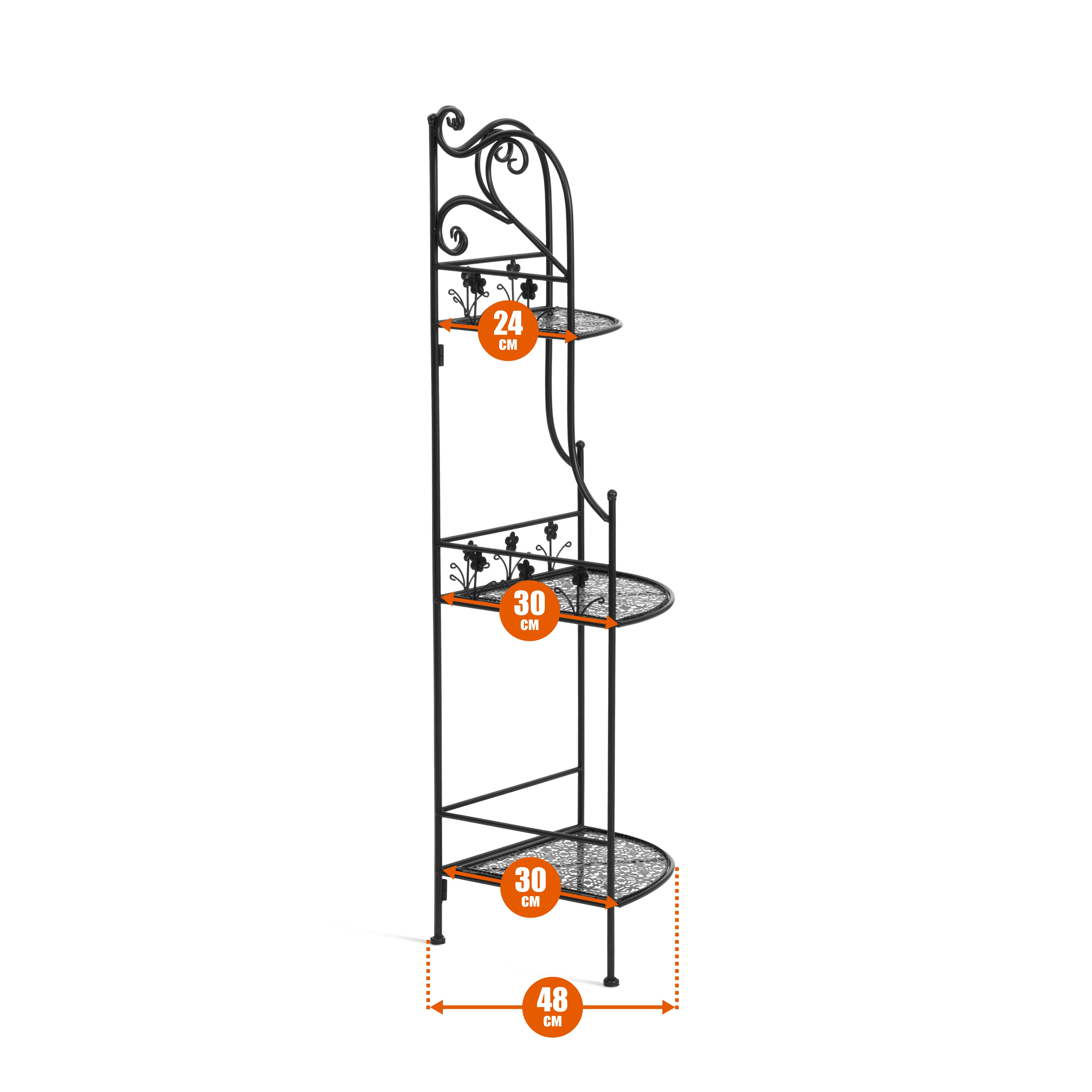 24
см

30
см

30
см

48
см