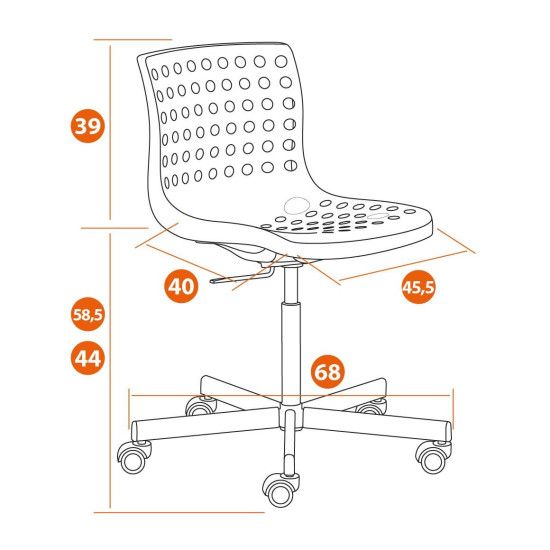 39

40

45,5

58,5

44

68