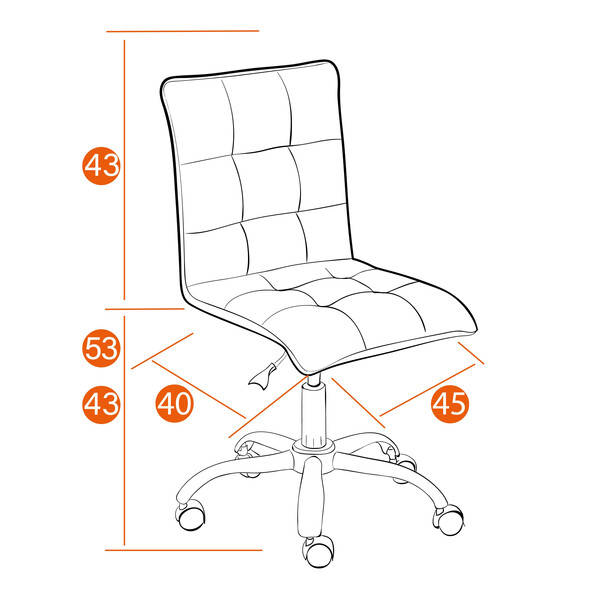 43
53
43
40
45